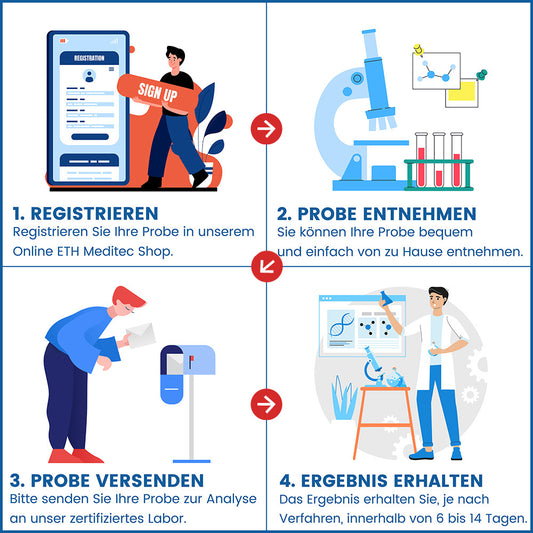 REGISTRATION

SIGN UP

1. REGISTRIEREN
Registrieren Sie Ihre Probe in unserem Online ETH Meditec Shop.

2. PROBE ENTNEHMEN
Sie können Ihre Probe bequem und einfach von zu Hause entnehmen.

3. PROBE VERSENDEN
Bitte senden Sie Ihre Probe zur Analyse an unser zertifiziertes Labor.

4. ERGEBNIS ERHALTEN
Das Ergebnis erhalten Sie, je nach Verfahren, innerhalb von 6 bis 14 Tagen.