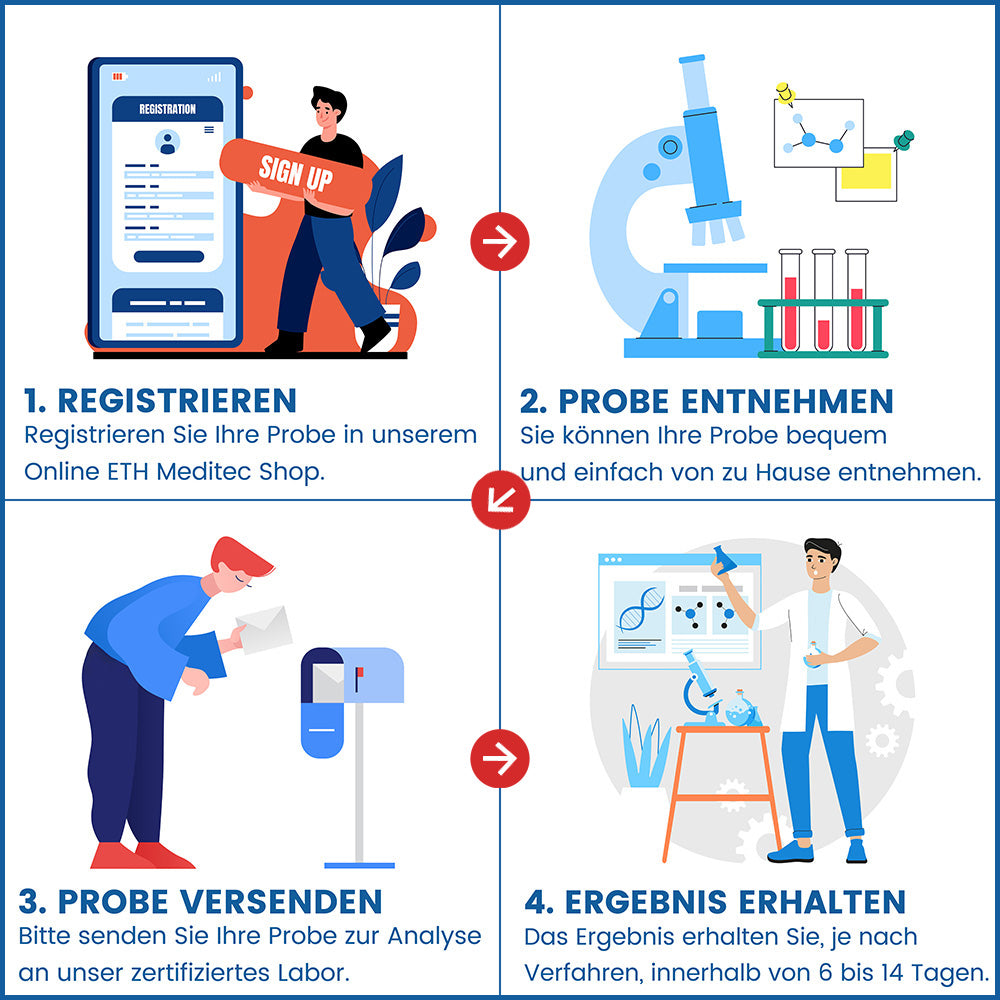 REGISTRATION

SIGN UP

1. REGISTRIEREN
Registrieren Sie Ihre Probe in unserem Online ETH Meditec Shop.

2. PROBE ENTNEHMEN
Sie können Ihre Probe bequem und einfach von zu Hause entnehmen.

3. PROBE VERSENDEN
Bitte senden Sie Ihre Probe zur Analyse an unser zertifiziertes Labor.

4. ERGEBNIS ERHALTEN
Das Ergebnis erhalten Sie, je nach Verfahren, innerhalb von 6 bis 14 Tagen.